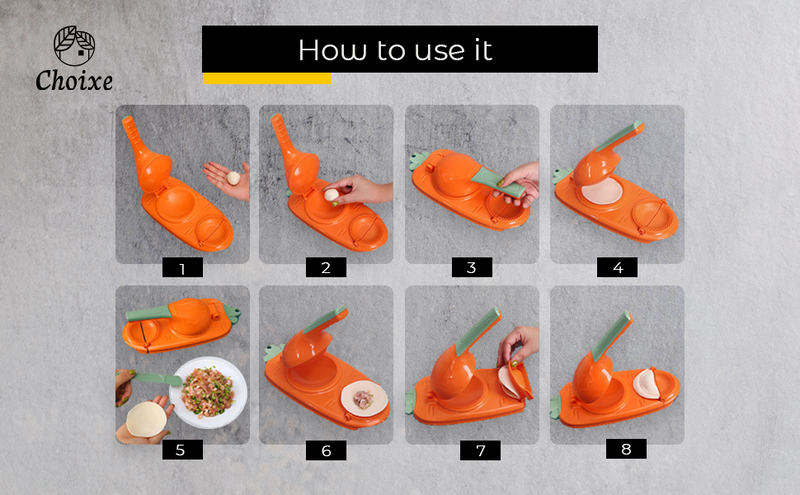 Choixe

How to use it

1

2

3

4

5

6

7

8